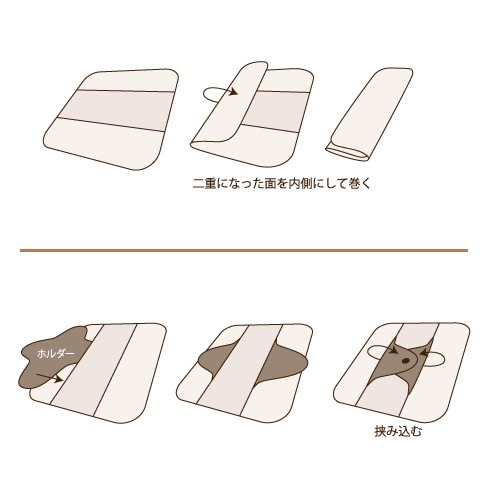 二重になった面を内側にして巻く

ホルダー

挟み込む