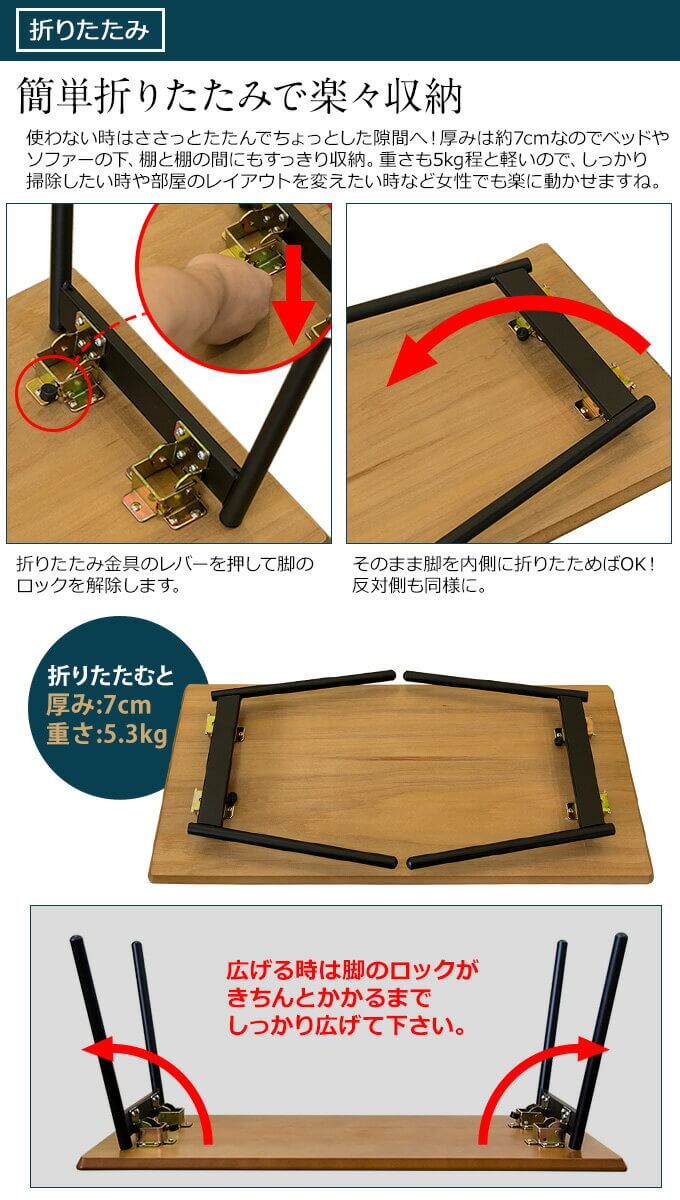 折りたたみ

簡単折りたたみで楽々収納

使わない時はささっとたたんでちょっとした隙間へ！厚みは約7cmなのでベッドやソファーの下、棚と棚の間にもすっきり収納。重さも5kg程と軽いので、しっかり掃除したい時や部屋のレイアウトを変えたい時など女性でも楽に動かせますね。

折りたたみ金具のレバーを押して脚のロックを解除します。

そのまま脚を内側に折りたためばOK！反対側も同様に。

折りたたむと
厚み:7cm
重さ:5.3kg

広げる時は脚のロックがきちんとかかるまでしっかり広げて下さい。