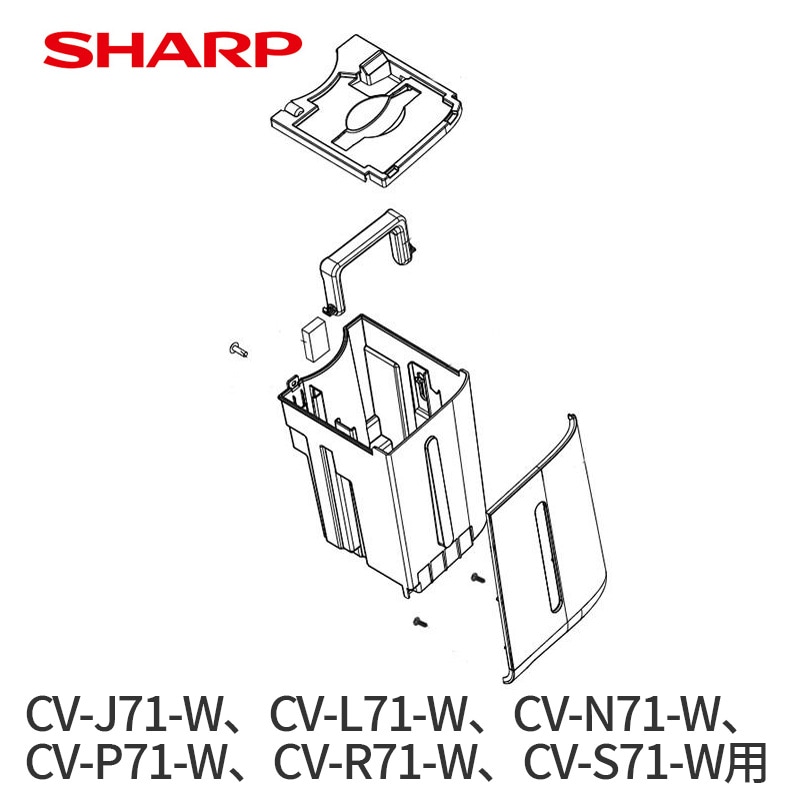 SHARP

CV-J71-W、CV-L71-W、CV-N71-W、CV-P71-W、CV-R71-W、CV-S71-W用